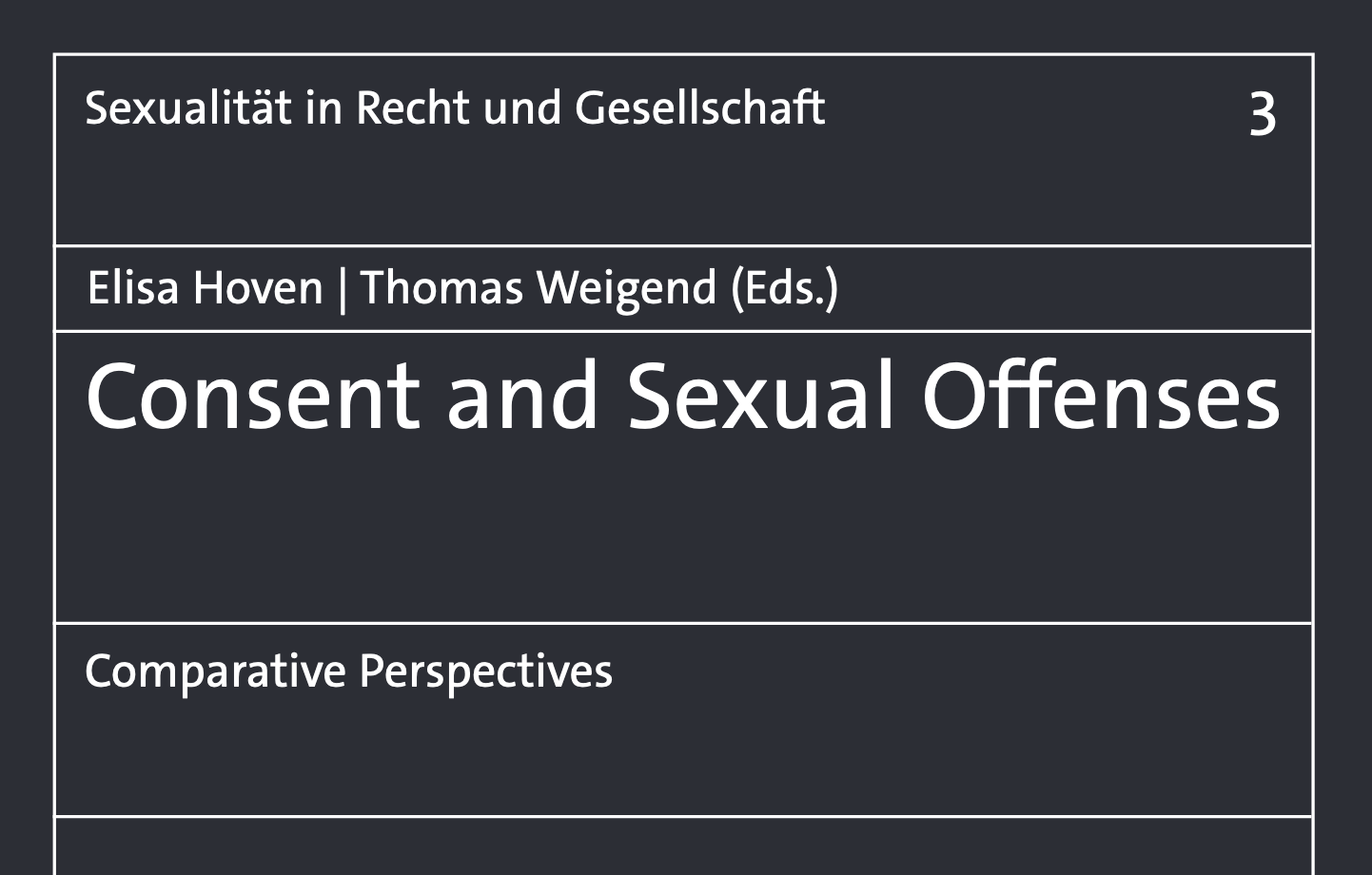 Sexualität in Recht und Gesellschaft 3

Elisa Hoven | Thomas Weigend (Eds.)

Consent and Sexual Offenses

Comparative Perspectives